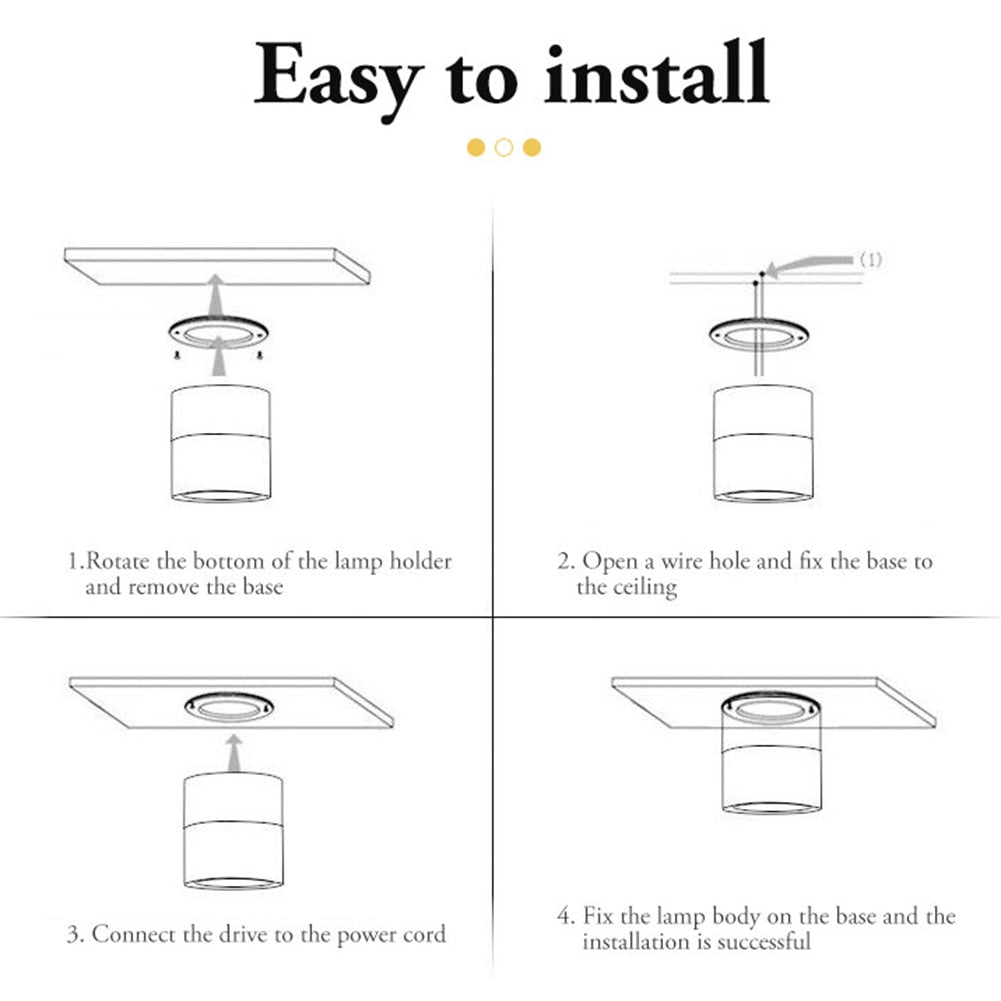 Easy to install

(1)

1.Rotate the bottom of the lamp holder and remove the base

2. Open a wire hole and fix the base to the ceiling

3. Connect the drive to the power cord

4. Fix the lamp body on the base and the installation is successful