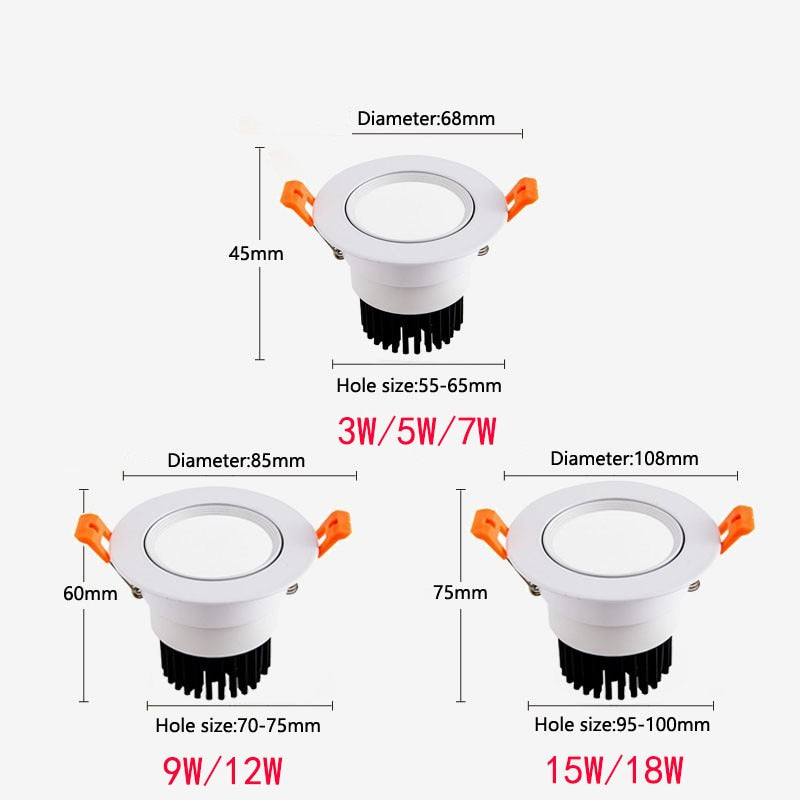 Diameter:68mm

45mm

Hole size:55-65mm

3W/5W/7W

Diameter:85mm

60mm

Hole size:70-75mm

9W/12W

Diameter:108mm

75mm

Hole size:95-100mm

15W/18W