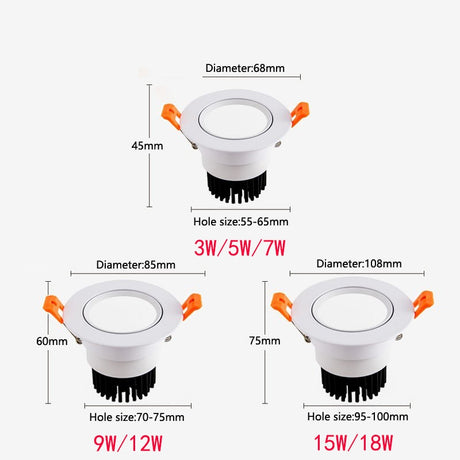 Diameter:68mm

45mm

Hole size:55-65mm

3W/5W/7W

Diameter:85mm

60mm

Hole size:70-75mm

9W/12W

Diameter:108mm

75mm

Hole size:95-100mm

15W/18W