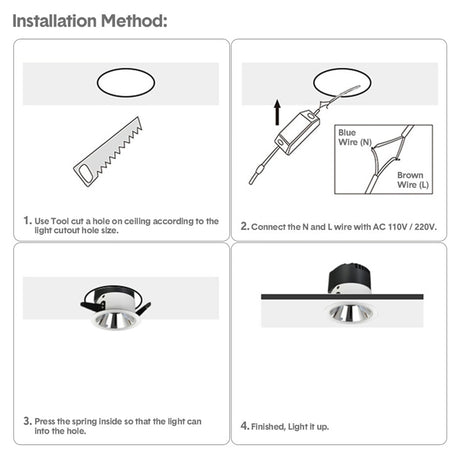 Installation Method:

1. Use Tool cut a hole on ceiling according to the light cutout hole size.

Blue Wire (N)

Brown Wire (L)

2. Connect the N and L wire with AC 110V / 220V.

3. Press the spring inside so that the light can into the hole.

4. Finished, Light it up.