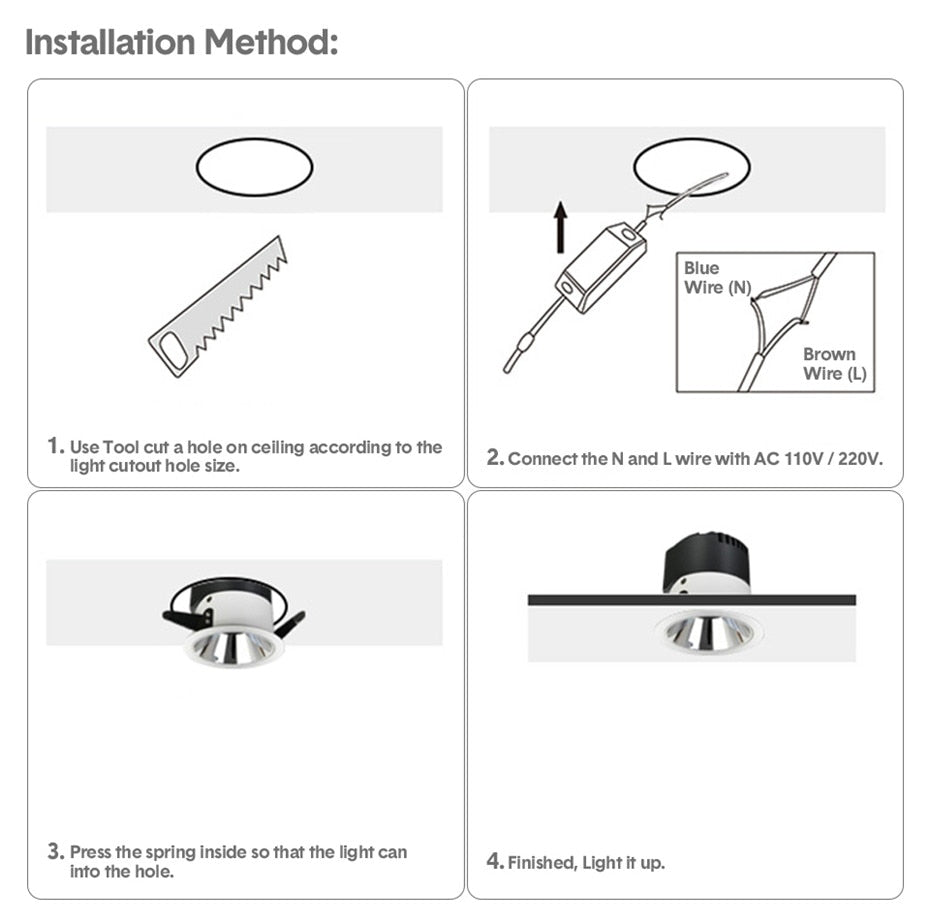 Installation Method:

1. Use Tool cut a hole on ceiling according to the light cutout hole size.

Blue Wire (N)

Brown Wire (L)

2. Connect the N and L wire with AC 110V / 220V.

3. Press the spring inside so that the light can into the hole.

4. Finished, Light it up.