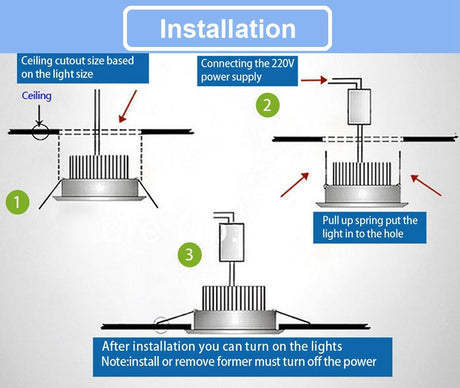 Installation

Ceiling cutout size based on the light size

Ceiling

1

Connecting the 220V power supply

2

Pull up spring put the light in to the hole

3

After installation you can turn on the lights
Note:install or remove former must turn off the power