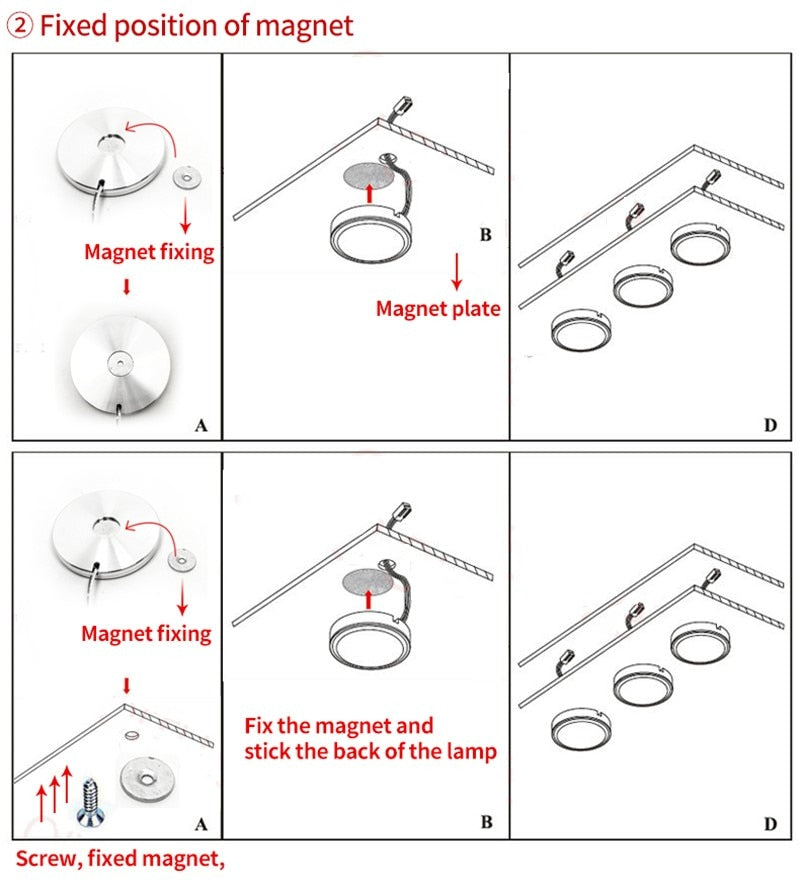 ② Fixed position of magnet

Magnet fixing

A

B

Magnet plate

D

Magnet fixing

A

Fix the magnet and stick the back of the lamp

B

D

Screw, fixed magnet,