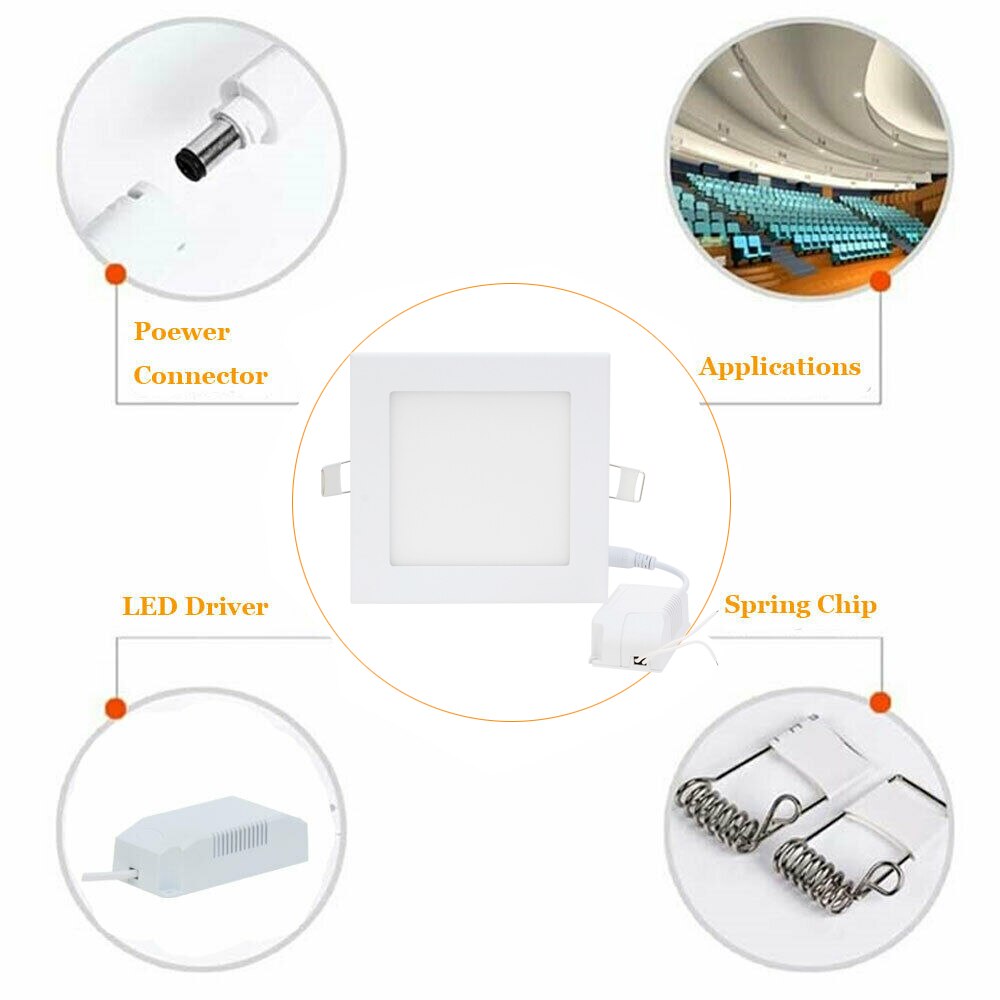 Poewer Connector

Applications

LED Driver

Spring Chip