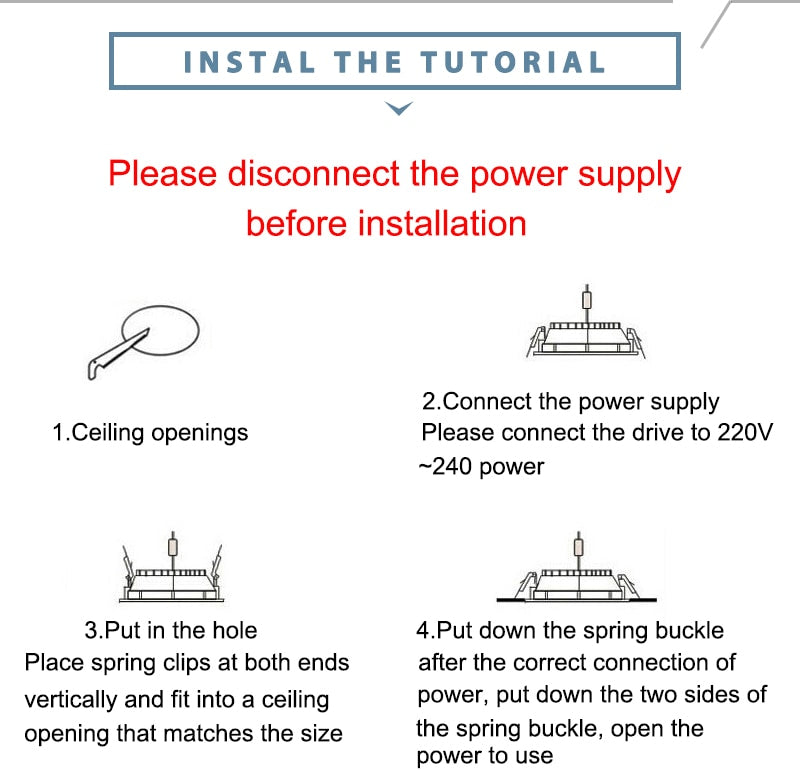 INSTAL THE TUTORIAL

Please disconnect the power supply before installation

1.Ceiling openings

2.Connect the power supply
Please connect the drive to 220V ~240 power

3.Put in the hole
Place spring clips at both ends vertically and fit into a ceiling opening that matches the size

4.Put down the spring buckle
after the correct connection of power, put down the two sides of the spring buckle, open the power to use