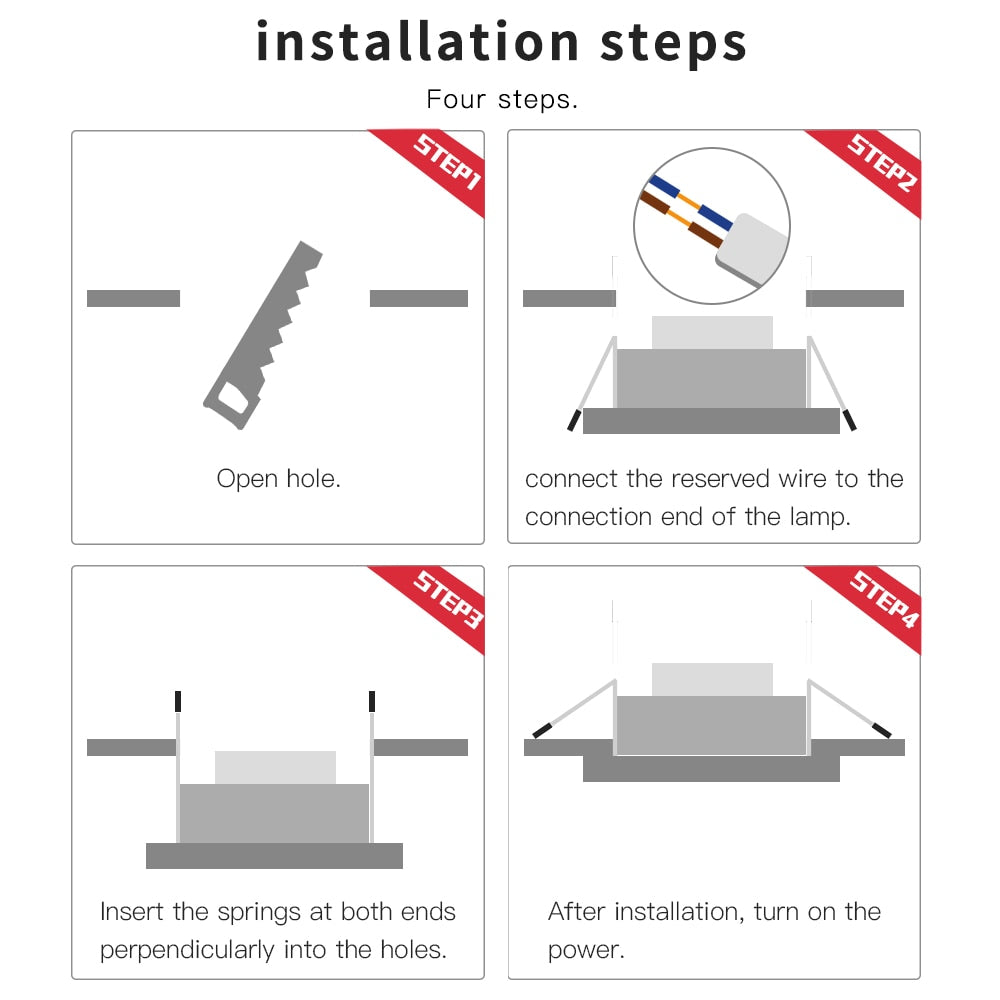 installation steps

Four steps.

STEP1

Open hole.

STEP2

connect the reserved wire to the connection end of the lamp.

STEP3

Insert the springs at both ends perpendicularly into the holes.

STEP4

After installation, turn on the power.