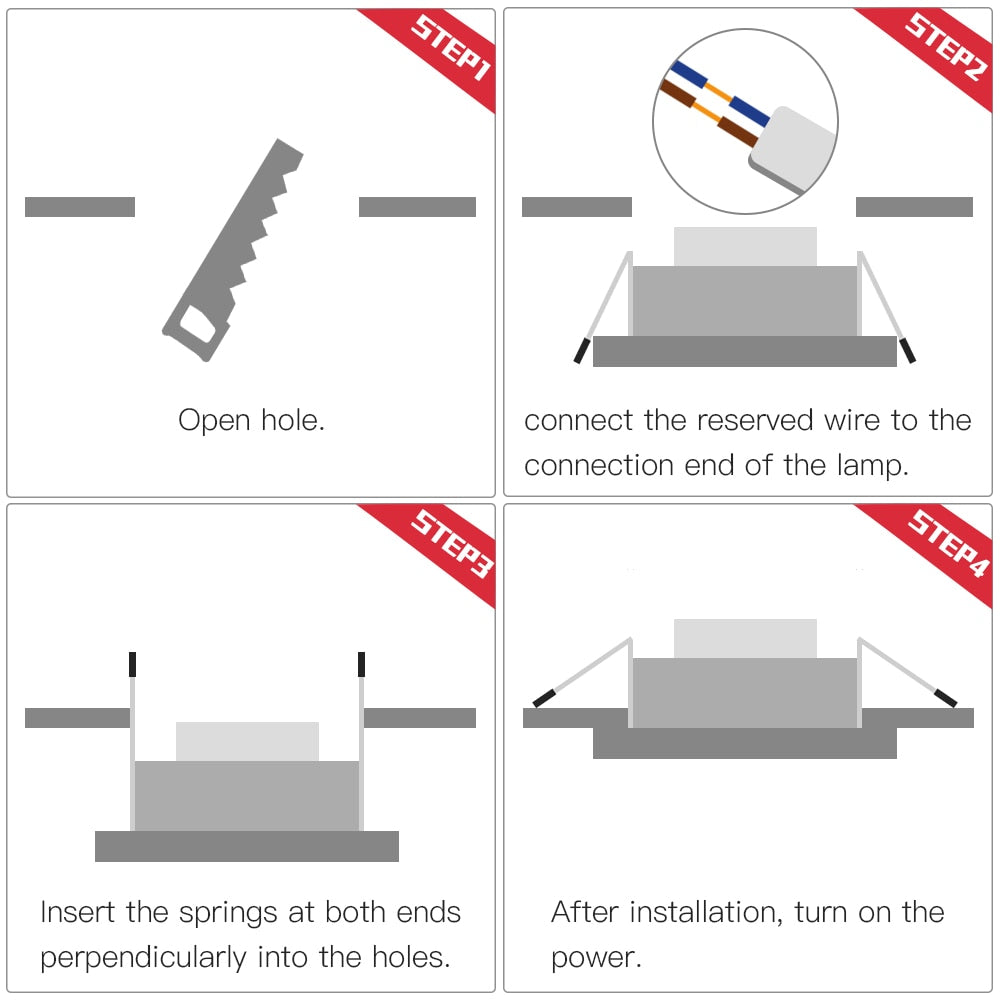 STEP1

Open hole.

STEP2

connect the reserved wire to the connection end of the lamp.

STEP3

Insert the springs at both ends perpendicularly into the holes.

STEP4

After installation, turn on the power.