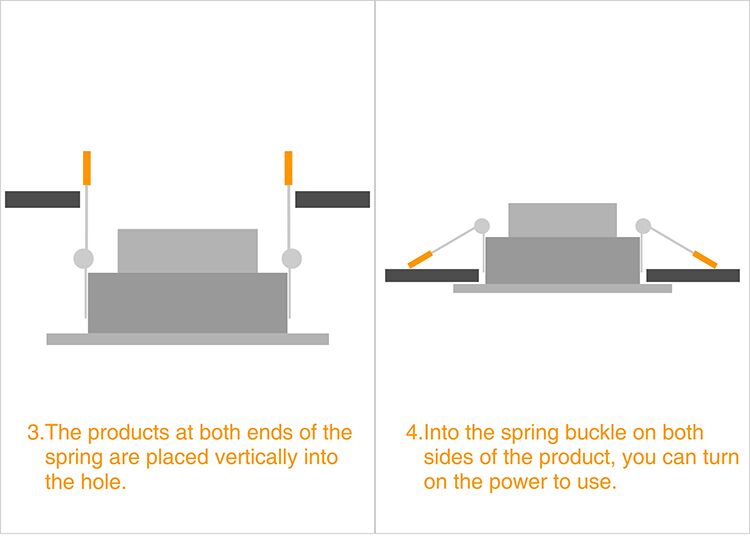 3.The products at both ends of the spring are placed vertically into the hole.

4.Into the spring buckle on both sides of the product, you can turn on the power to use.