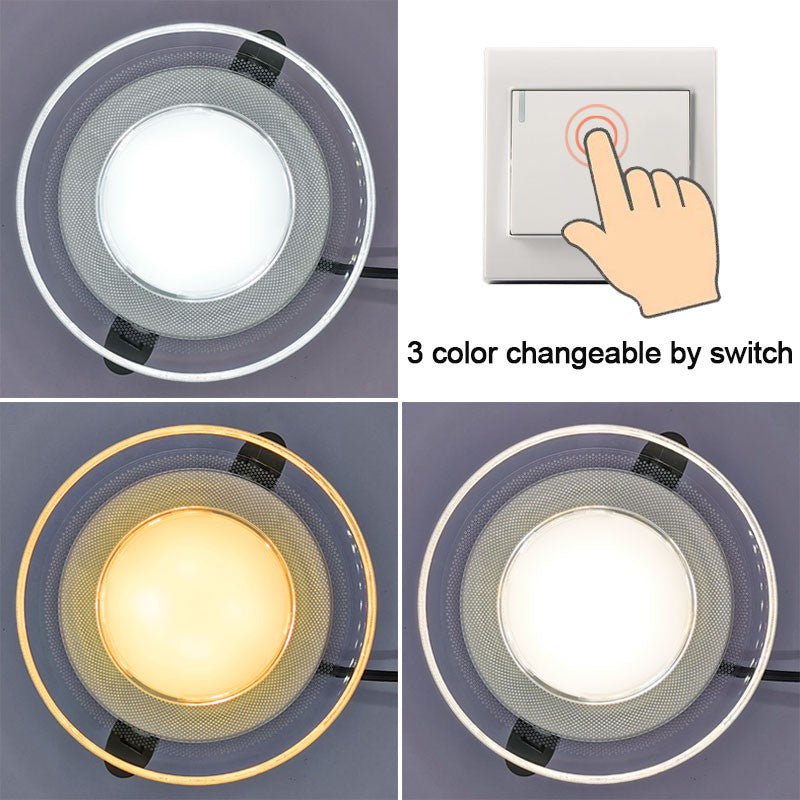 3 color changeable by switch