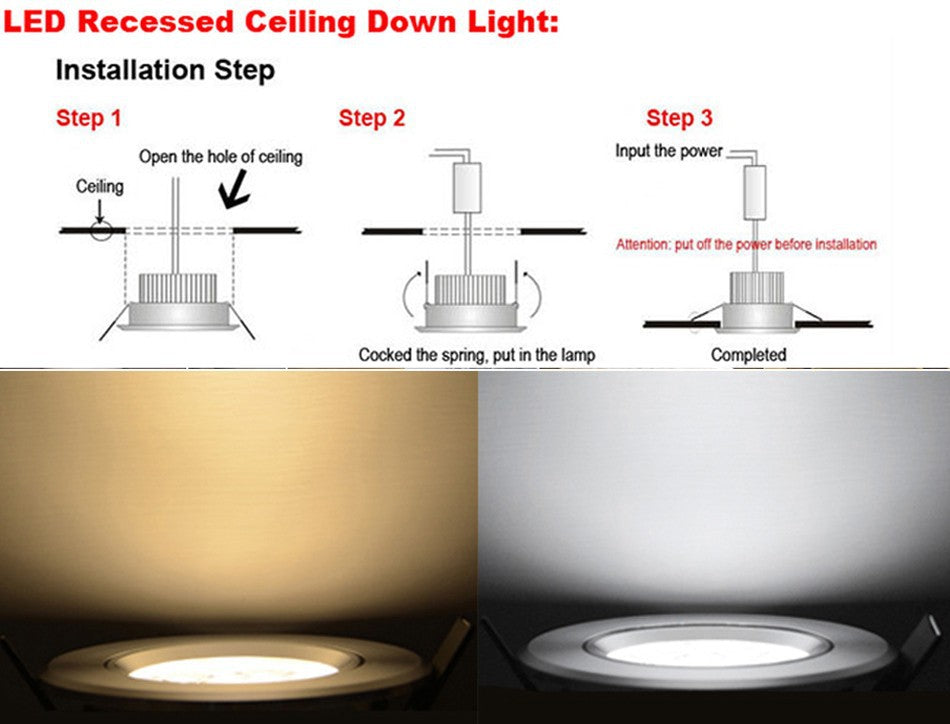 LED Recessed Ceiling Down Light:

Installation Step

Step 1

Open the hole of ceiling

Ceiling

Step 2

Cocked the spring, put in the lamp

Step 3

Input the power

Attention: put off the power before installation

Completed