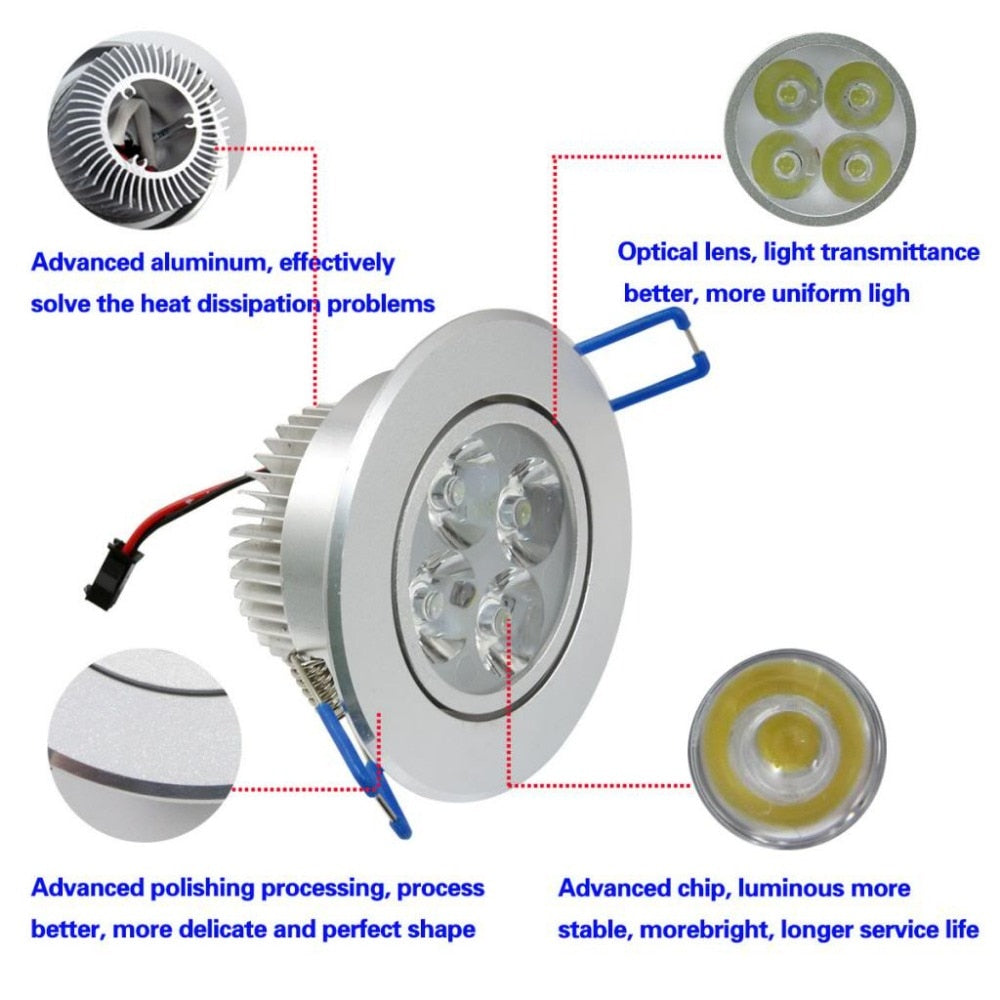 Advanced aluminum, effectively solve the heat dissipation problems

Optical lens, light transmittance better, more uniform ligh

Advanced polishing processing, process better, more delicate and perfect shape

Advanced chip, luminous more stable, morebright, longer service life