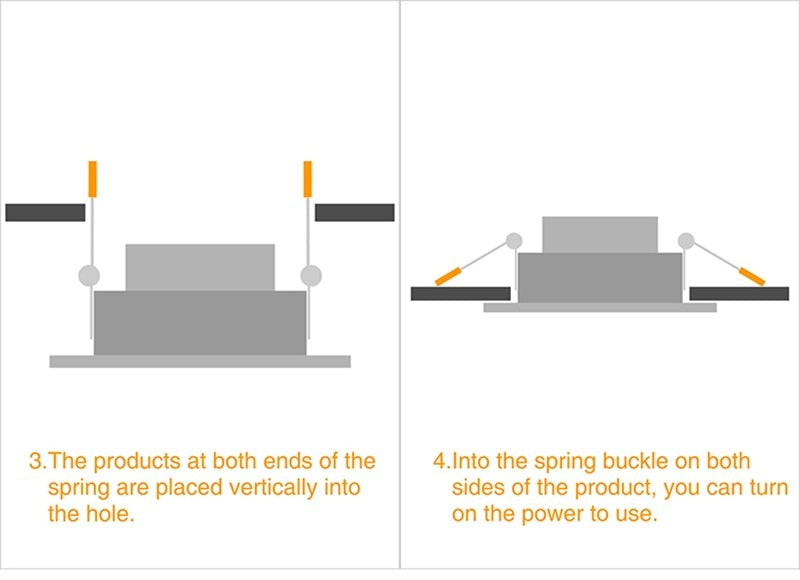 3.The products at both ends of the spring are placed vertically into the hole.

4.Into the spring buckle on both sides of the product, you can turn on the power to use.