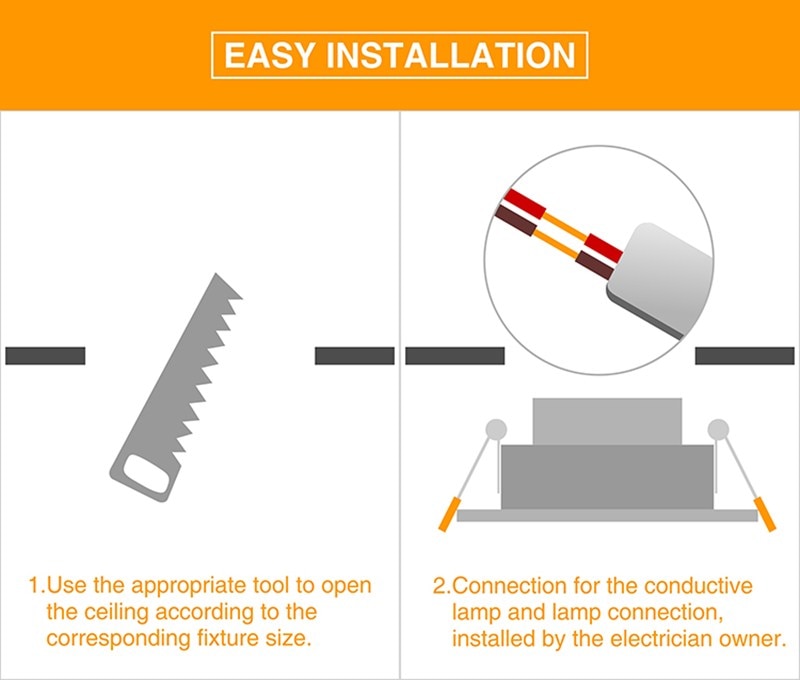 EASY INSTALLATION

1.Use the appropriate tool to open the ceiling according to the corresponding fixture size.

2.Connection for the conductive lamp and lamp connection, installed by the electrician owner.