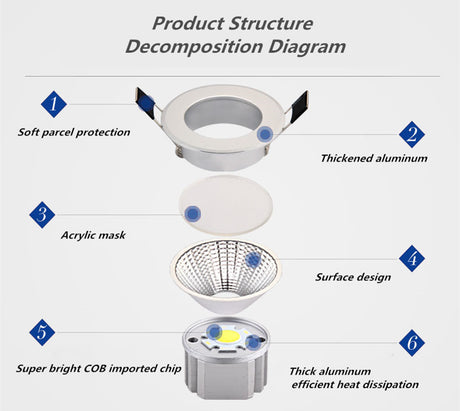 Product Structure
Decomposition Diagram

1
Soft parcel protection

2
Thickened aluminum

3
Acrylic mask

4
Surface design

5
Super bright COB imported chip

6
Thick aluminum
efficient heat dissipation