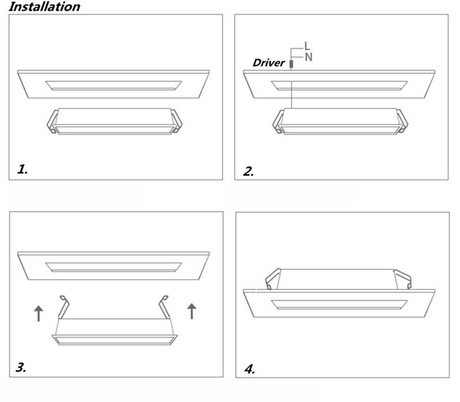 Installation

1.

L
N
Driver

2.

3.

4.