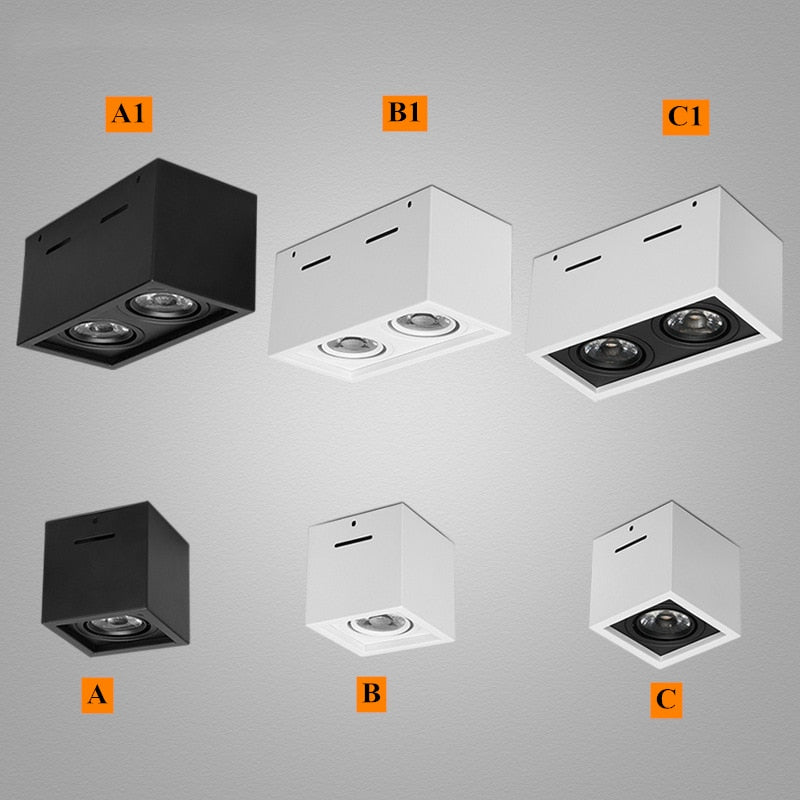 A1
B1
C1
A
B
C