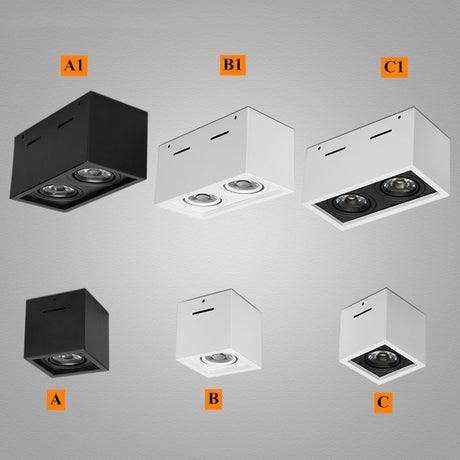 A1

B1

C1

A

B

C