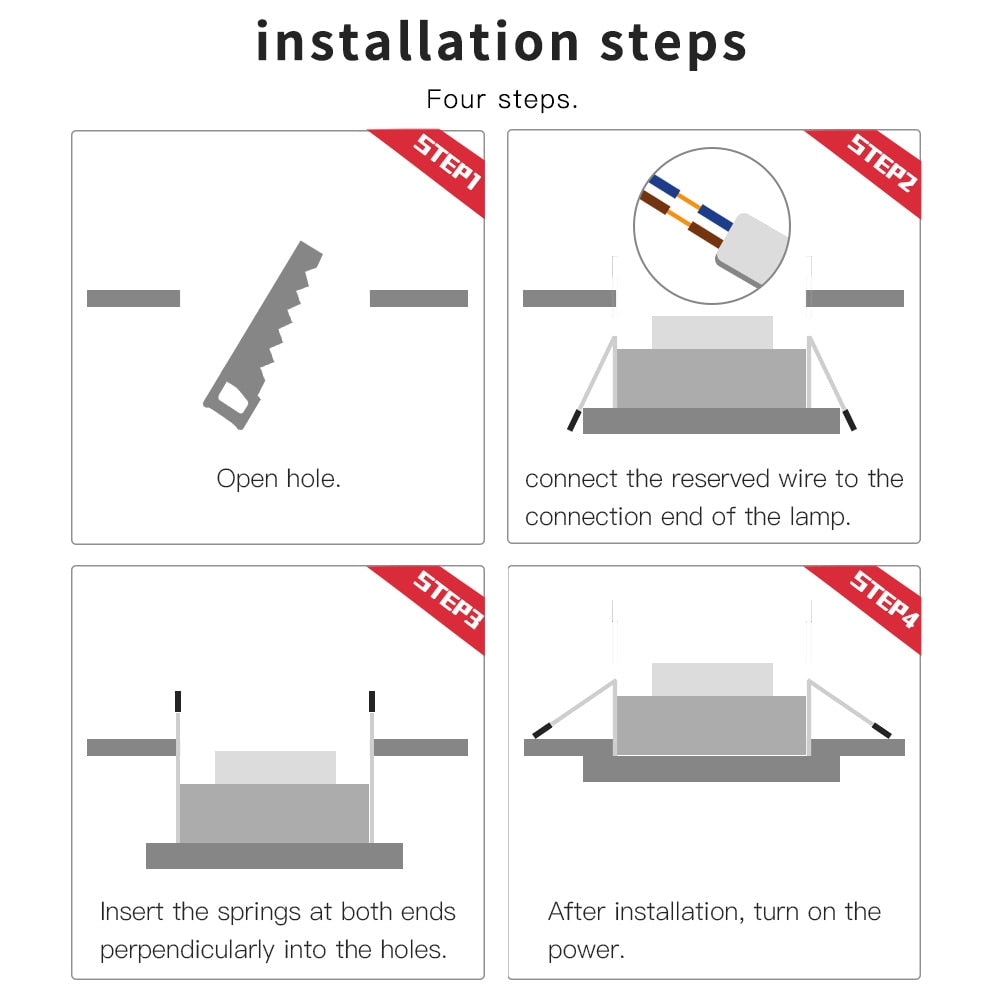 installation steps

Four steps.

STEP1

Open hole.

STEP2

connect the reserved wire to the connection end of the lamp.

STEP3

Insert the springs at both ends perpendicularly into the holes.

STEP4

After installation, turn on the power.