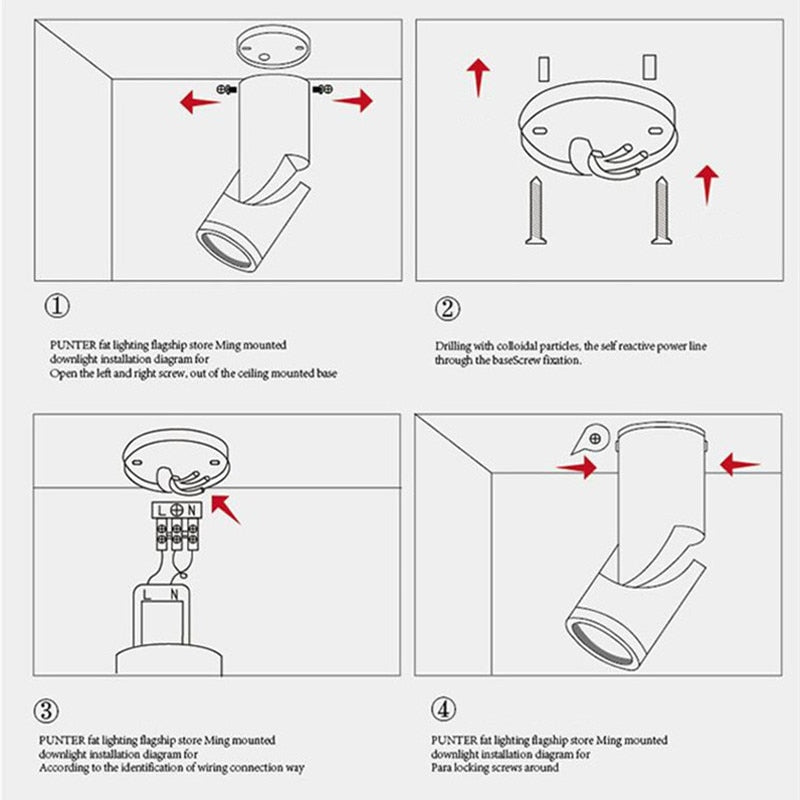 ①

PUNTER fat lighting flagship store Ming mounted downlight installation diagram for
Open the left and right screw, out of the ceiling mounted base

②

Drilling with colloidal particles, the self reactive power line through the baseScrew fixation.

L ⊕ N

L N

③

PUNTER fat lighting flagship store Ming mounted downlight installation diagram for
According to the identification of wiring connection way

④

PUNTER fat lighting flagship store Ming mounted downlight installation diagram for
Para locking screws around