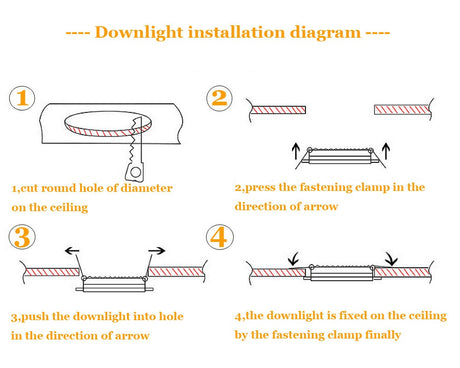 ---- Downlight installation diagram ----

1

1,cut round hole of diameter on the ceiling

2

2,press the fastening clamp in the direction of arrow

3

3,push the downlight into hole in the direction of arrow

4

4,the downlight is fixed on the ceiling by the fastening clamp finally