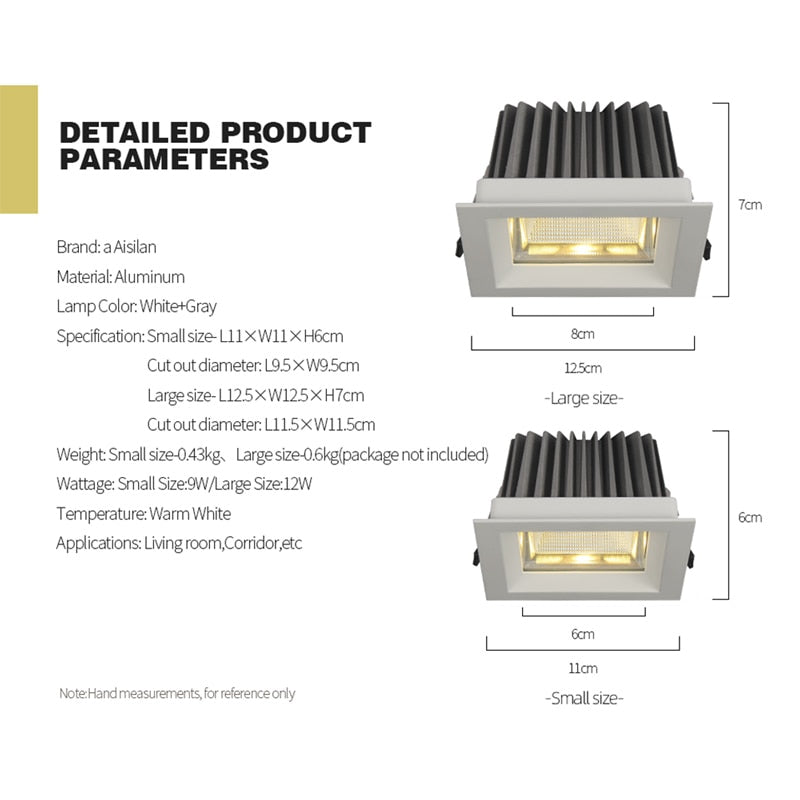 DETAILED PRODUCT PARAMETERS

Brand: a Aisilan

Material: Aluminum

Lamp Color: White+Gray

Specification: Small size- L11×W11×H6cm

Cut out diameter: L9.5×W9.5cm

Large size- L12.5×W12.5×H7cm

Cut out diameter: L11.5×W11.5cm

Weight: Small size-0.43kg、Large size-0.6kg(package not included)

Wattage: Small Size:9W/Large Size:12W

Temperature: Warm White

Applications: Living room,Corridor,etc

Note:Hand measurements, for reference only

7cm

8cm

12.5cm

-Large size-

6cm

6cm

11cm

-Small size-