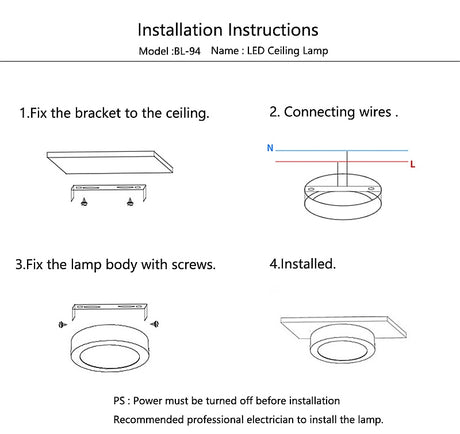 Installation Instructions

Model :BL-94    Name : LED Ceiling Lamp

1.Fix the bracket to the ceiling.

2. Connecting wires .

N

L

3.Fix the lamp body with screws.

4.Installed.

PS : Power must be turned off before installation

Recommended professional electrician to install the lamp.