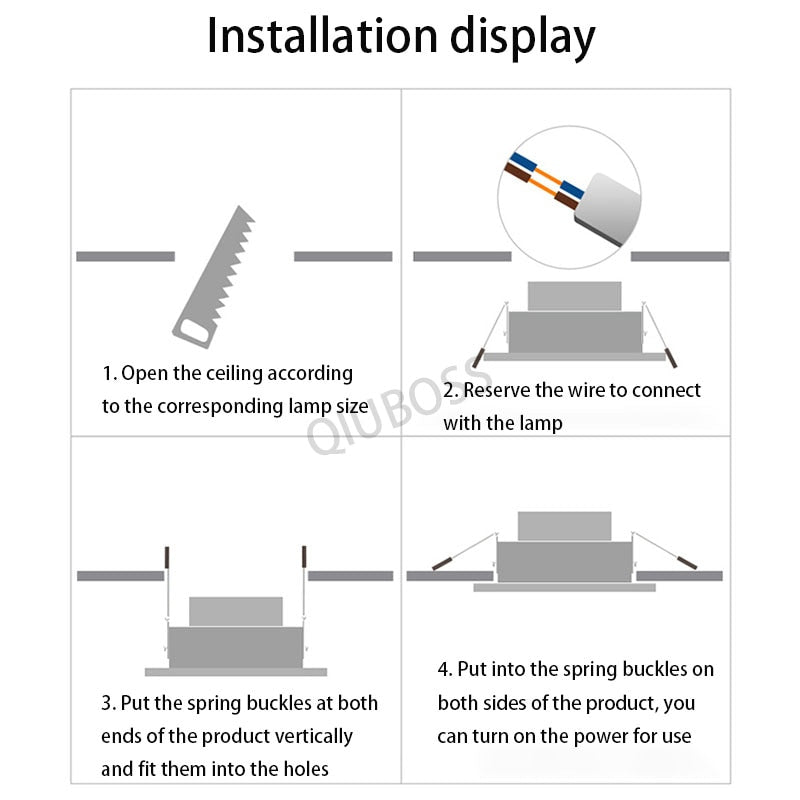 Installation display

1. Open the ceiling according to the corresponding lamp size

2. Reserve the wire to connect with the lamp

QIUBOSS

3. Put the spring buckles at both ends of the product vertically and fit them into the holes

4. Put into the spring buckles on both sides of the product, you can turn on the power for use