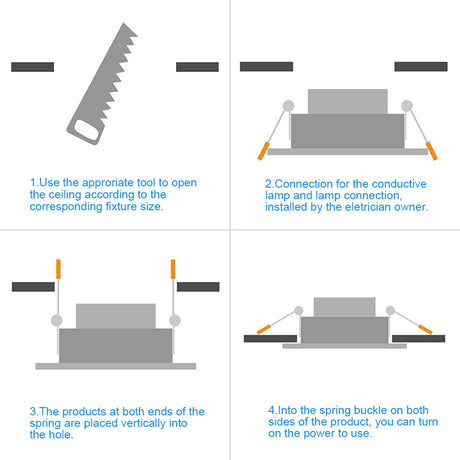 1.Use the approriate tool to open the ceiling according to the corresponding fixture size.

2.Connection for the conductive lamp and lamp connection, installed by the eletrician owner.

3.The products at both ends of the spring are placed vertically into the hole.

4.Into the spring buckle on both sides of the product, you can turn on the power to use.