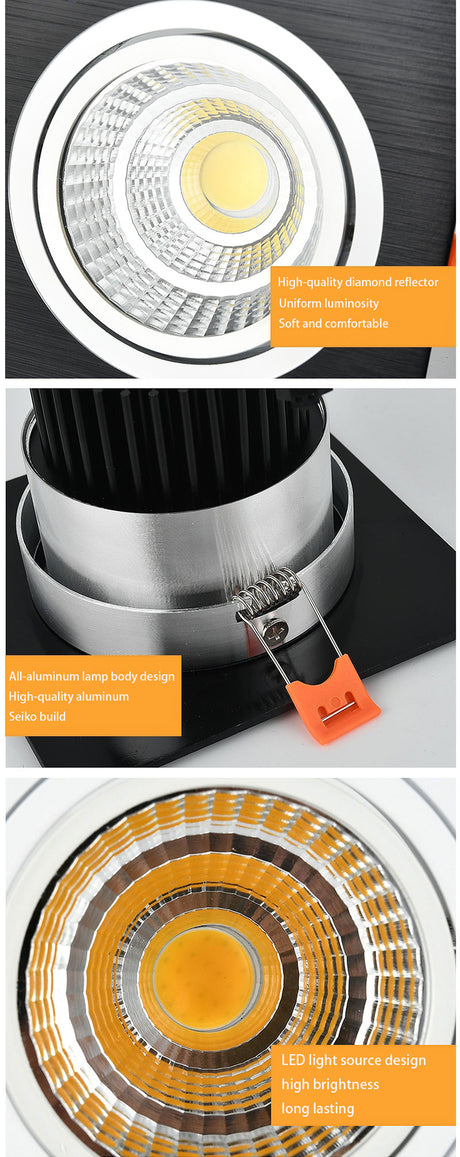 High-quality diamond reflector
Uniform luminosity
Soft and comfortable

All-aluminum lamp body design
High-quality aluminum
Seiko build

LED light source design
high brightness
long lasting