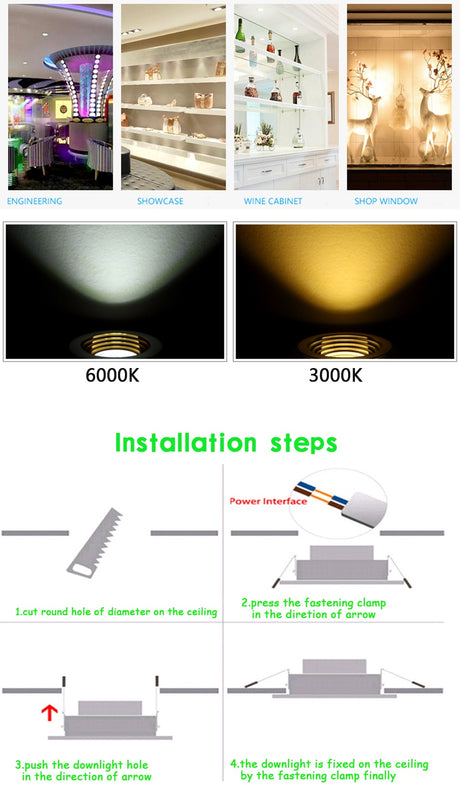 ENGINEERING SHOWCASE WINE CABINET SHOP WINDOW

6000K 3000K

Installation steps

Power Interface

1.cut round hole of diameter on the ceiling

2.press the fastening clamp in the diretion of arrow

3.push the downlight hole in the direction of arrow

4.the downlight is fixed on the ceiling by the fastening clamp finally