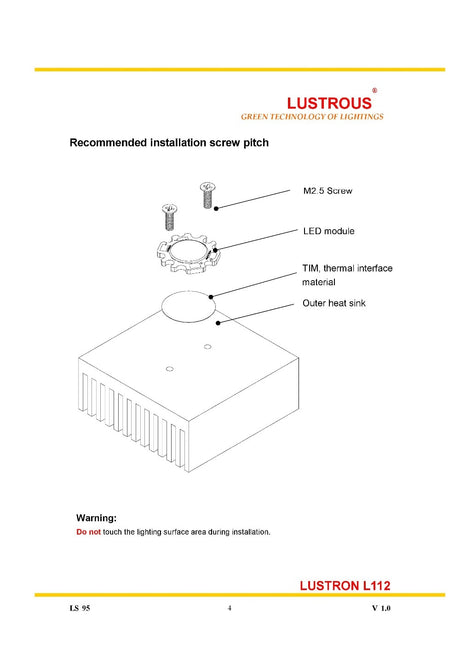 LUSTROUS®
GREEN TECHNOLOGY OF LIGHTINGS

Recommended installation screw pitch

M2.5 Screw

LED module

TIM, thermal interface material

Outer heat sink

Warning:
Do not touch the lighting surface area during installation.

LUSTRON L112

LS 95 4 V 1.0