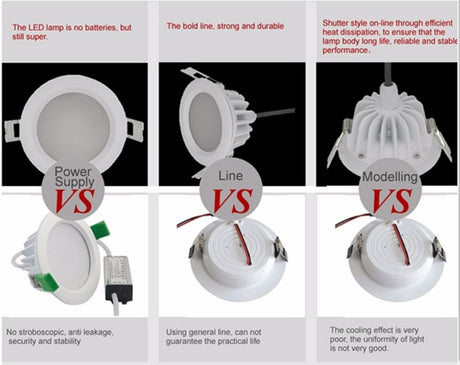 The LED lamp is no batteries, but still super.

Power Supply
VS

No stroboscopic, anti leakage, security and stability

The bold line, strong and durable

Line
VS

Using general line, can not guarantee the practical life

Shutter style on-line through efficient heat dissipation, to ensure that the lamp body long life, reliable and stable performance。

Modelling
VS

The cooling effect is very poor, the uniformity of light is not very good.