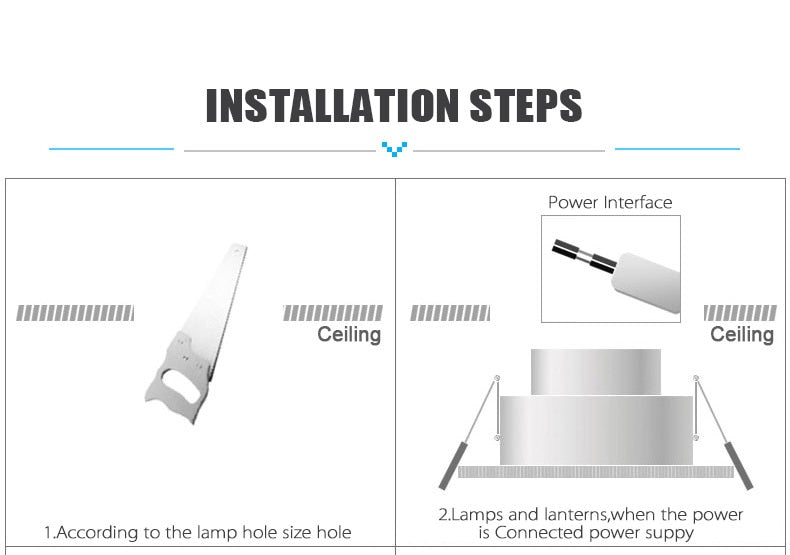 INSTALLATION STEPS

Ceiling

1.According to the lamp hole size hole

Power Interface

Ceiling

2.Lamps and lanterns,when the power is Connected power suppy