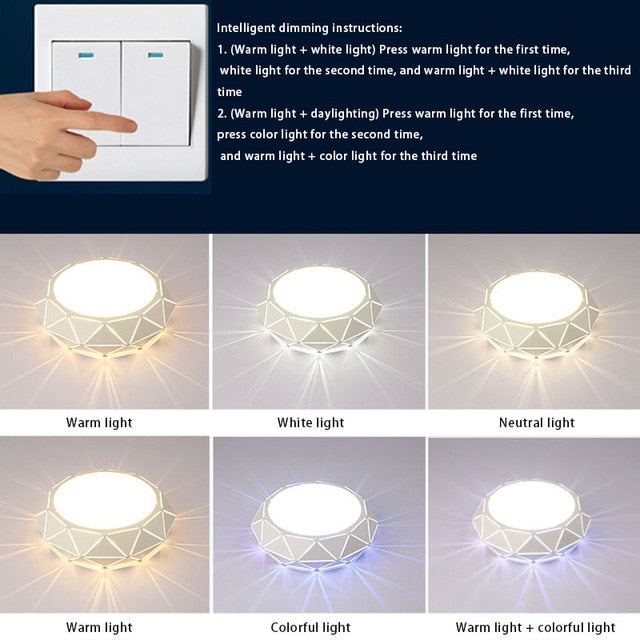 Intelligent dimming instructions:
1. (Warm light + white light) Press warm light for the first time, white light for the second time, and warm light + white light for the third time
2. (Warm light + daylighting) Press warm light for the first time, press color light for the second time, and warm light + color light for the third time

Warm light

White light

Neutral light

Warm light

Colorful light

Warm light + colorful light