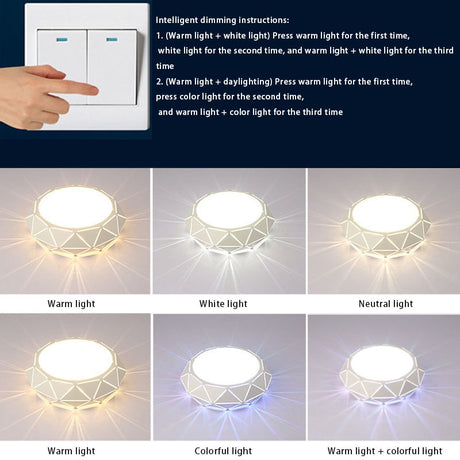 Intelligent dimming instructions:
1. (Warm light + white light) Press warm light for the first time, white light for the second time, and warm light + white light for the third time
2. (Warm light + daylighting) Press warm light for the first time, press color light for the second time, and warm light + color light for the third time

Warm light

White light

Neutral light

Warm light

Colorful light

Warm light + colorful light