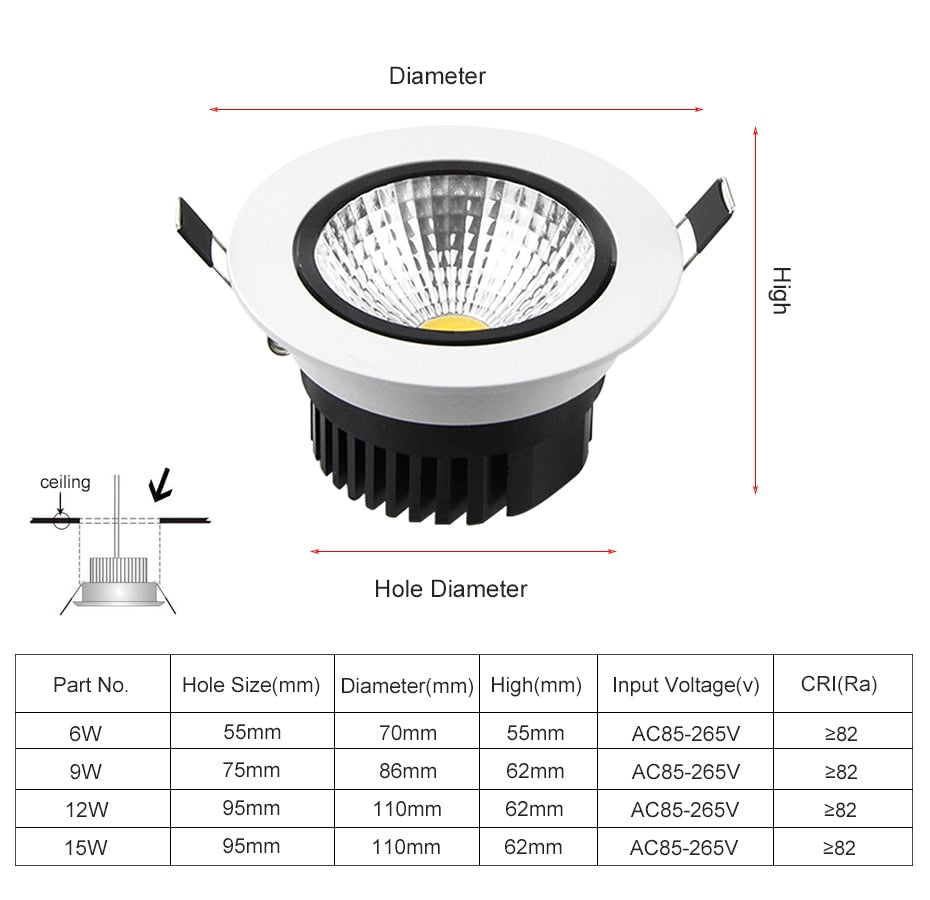 Diameter

High

ceiling

Hole Diameter

| Part No. | Hole Size(mm) | Diameter(mm) | High(mm) | Input Voltage(v) | CRI(Ra) |
|---|---|---|---|---|---|
| 6W | 55mm | 70mm | 55mm | AC85-265V | ≥82 |
| 9W | 75mm | 86mm | 62mm | AC85-265V | ≥82 |
| 12W | 95mm | 110mm | 62mm | AC85-265V | ≥82 |
| 15W | 95mm | 110mm | 62mm | AC85-265V | ≥82 |