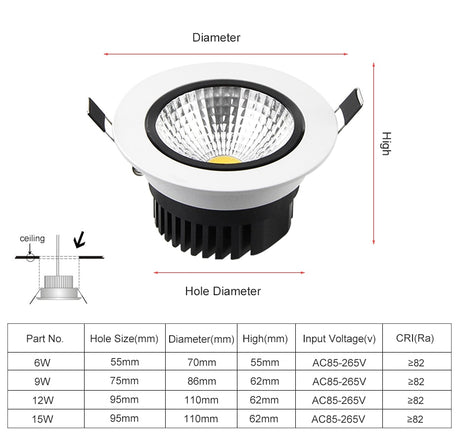 Diameter

High

ceiling

Hole Diameter

| Part No. | Hole Size(mm) | Diameter(mm) | High(mm) | Input Voltage(v) | CRI(Ra) |
|---|---|---|---|---|---|
| 6W | 55mm | 70mm | 55mm | AC85-265V | ≥82 |
| 9W | 75mm | 86mm | 62mm | AC85-265V | ≥82 |
| 12W | 95mm | 110mm | 62mm | AC85-265V | ≥82 |
| 15W | 95mm | 110mm | 62mm | AC85-265V | ≥82 |