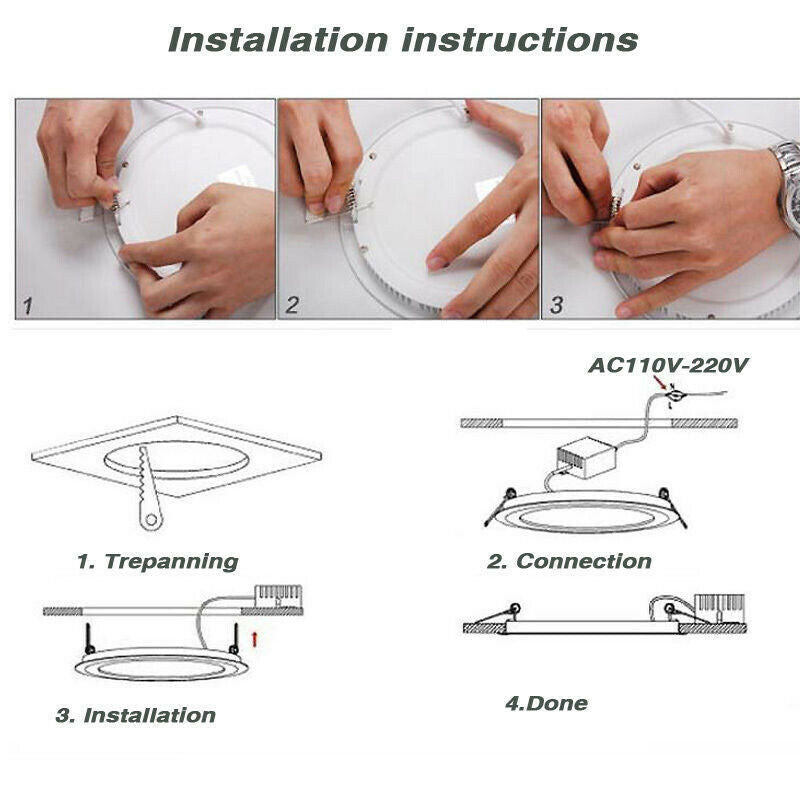 Installation instructions

1

2

3

AC110V-220V

1. Trepanning

2. Connection

3. Installation

4.Done