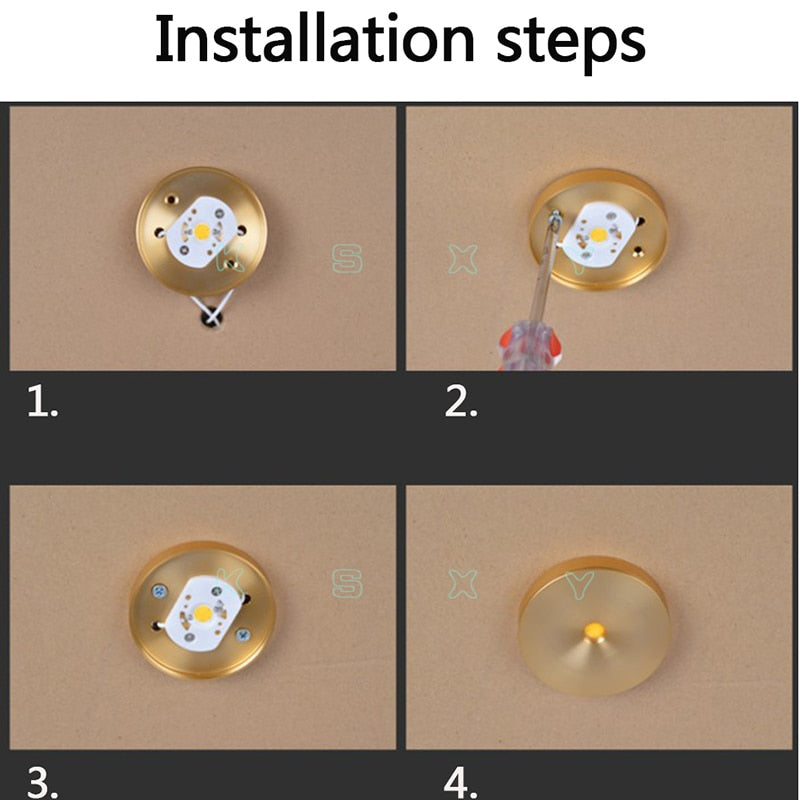 Installation steps

K S X Y

1.

2.

K S X Y

3.

4.