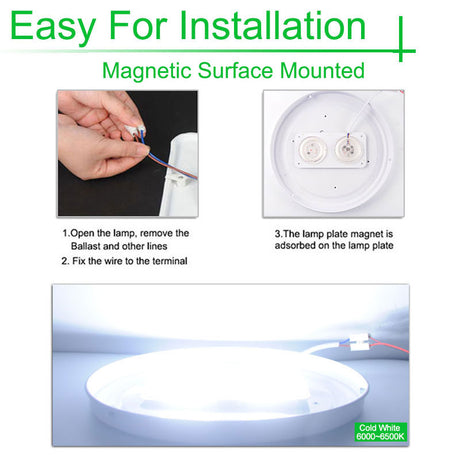 Easy For Installation

Magnetic Surface Mounted

1.Open the lamp, remove the Ballast and other lines
2. Fix the wire to the terminal

3.The lamp plate magnet is adsorbed on the lamp plate

Cold White
6000~6500K