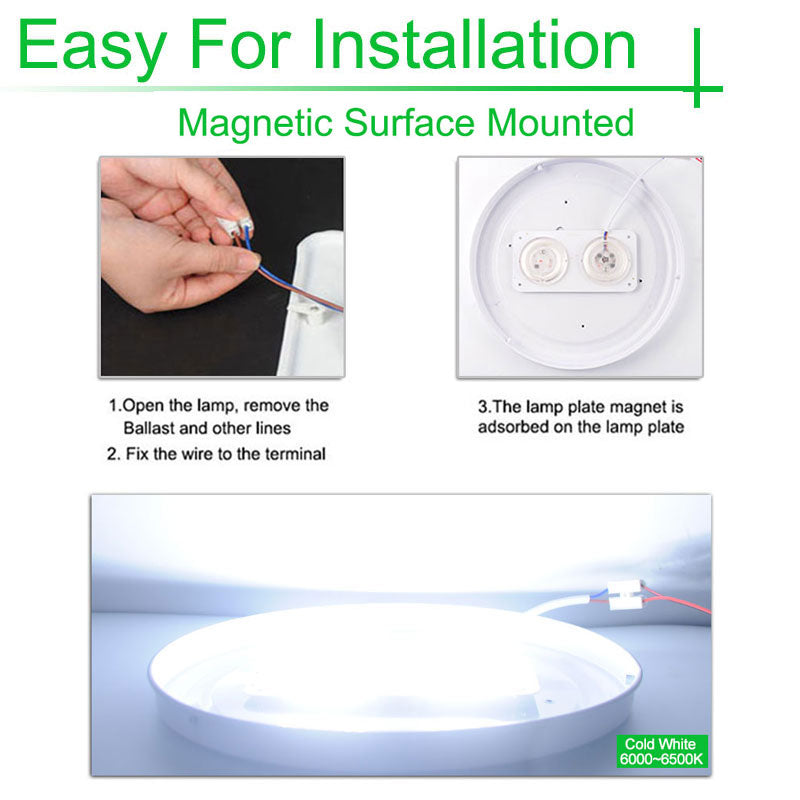 Easy For Installation

Magnetic Surface Mounted

1.Open the lamp, remove the Ballast and other lines
2. Fix the wire to the terminal

3.The lamp plate magnet is adsorbed on the lamp plate

Cold White
6000~6500K