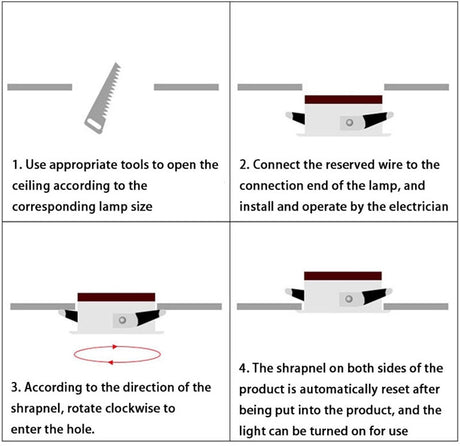 1. Use appropriate tools to open the ceiling according to the corresponding lamp size

2. Connect the reserved wire to the connection end of the lamp, and install and operate by the electrician

3. According to the direction of the shrapnel, rotate clockwise to enter the hole.

4. The shrapnel on both sides of the product is automatically reset after being put into the product, and the light can be turned on for use