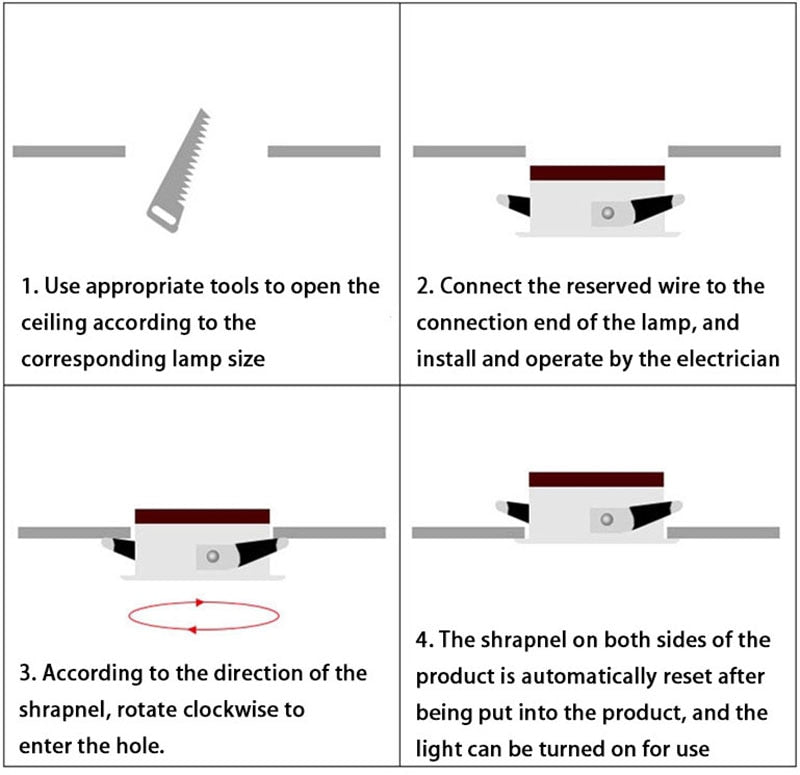 1. Use appropriate tools to open the ceiling according to the corresponding lamp size

2. Connect the reserved wire to the connection end of the lamp, and install and operate by the electrician

3. According to the direction of the shrapnel, rotate clockwise to enter the hole.

4. The shrapnel on both sides of the product is automatically reset after being put into the product, and the light can be turned on for use