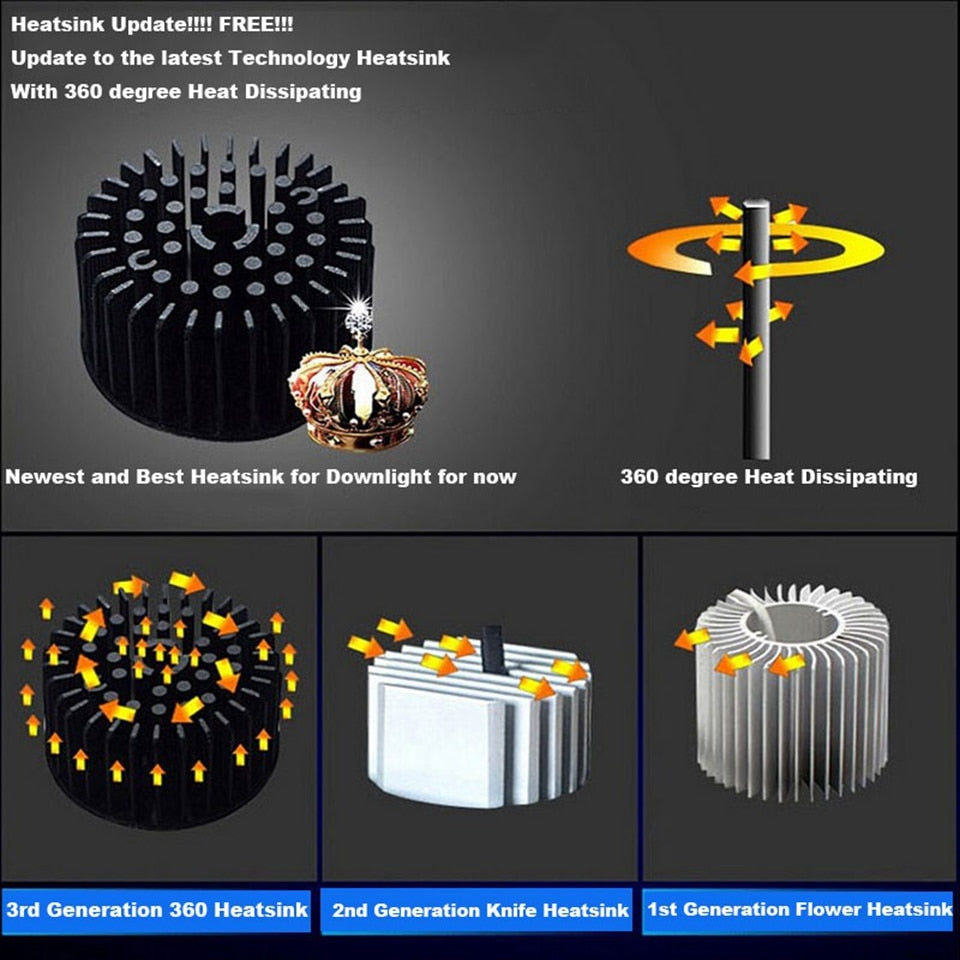 Heatsink Update!!!! FREE!!!
Update to the latest Technology Heatsink
With 360 degree Heat Dissipating

Newest and Best Heatsink for Downlight for now

360 degree Heat Dissipating

3rd Generation 360 Heatsink

2nd Generation Knife Heatsink

1st Generation Flower Heatsink