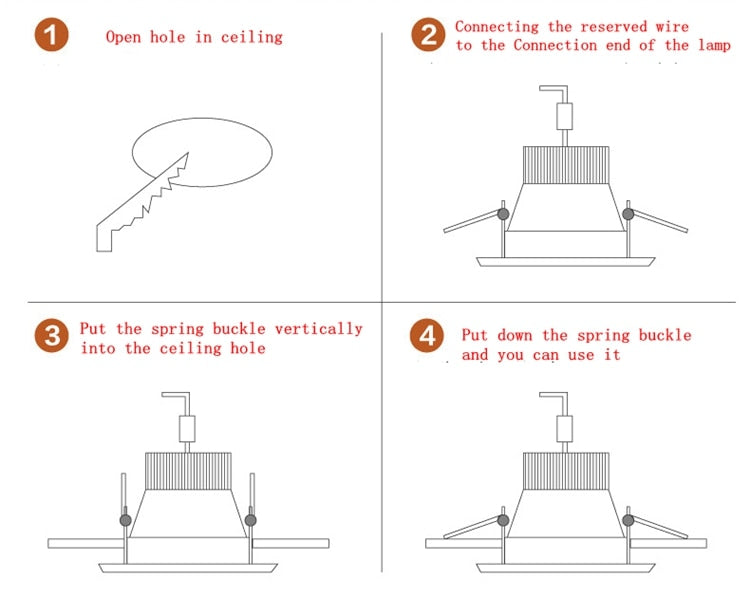 1 Open hole in ceiling

2 Connecting the reserved wire to the Connection end of the lamp

3 Put the spring buckle vertically into the ceiling hole

4 Put down the spring buckle and you can use it