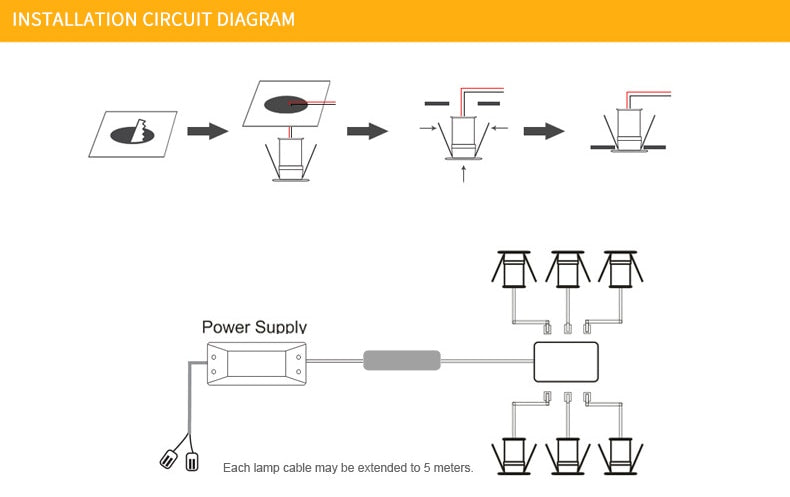 INSTALLATION CIRCUIT DIAGRAM

Power Supply

Each lamp cable may be extended to 5 meters.