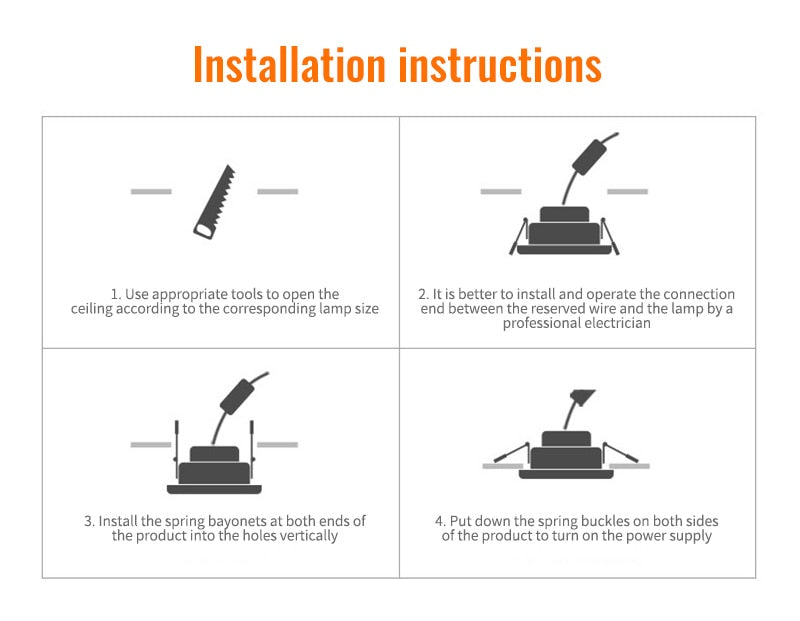 Installation instructions

1. Use appropriate tools to open the ceiling according to the corresponding lamp size

2. It is better to install and operate the connection end between the reserved wire and the lamp by a professional electrician

3. Install the spring bayonets at both ends of the product into the holes vertically

4. Put down the spring buckles on both sides of the product to turn on the power supply