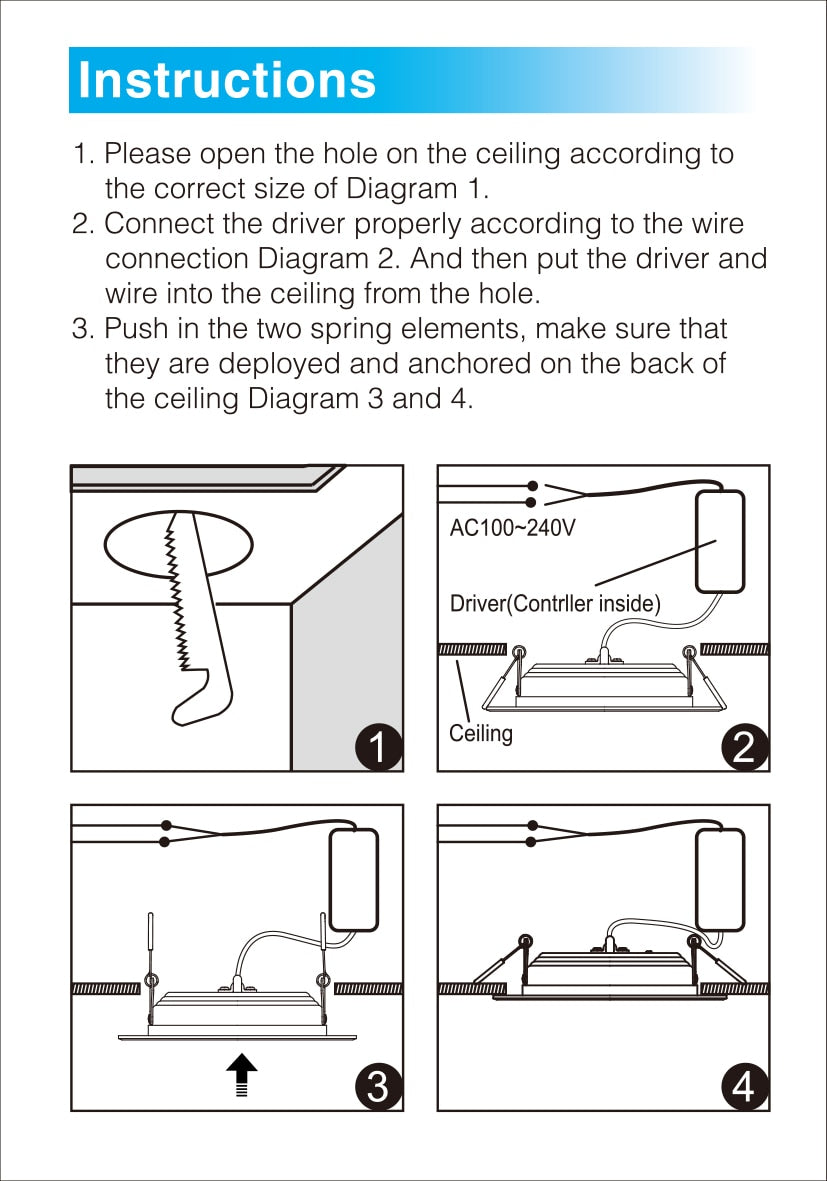 Instructions

1. Please open the hole on the ceiling according to the correct size of Diagram 1.
2. Connect the driver properly according to the wire connection Diagram 2. And then put the driver and wire into the ceiling from the hole.
3. Push in the two spring elements, make sure that they are deployed and anchored on the back of the ceiling Diagram 3 and 4.

1

AC100~240V

Driver(Contrller inside)

Ceiling

2

3

4