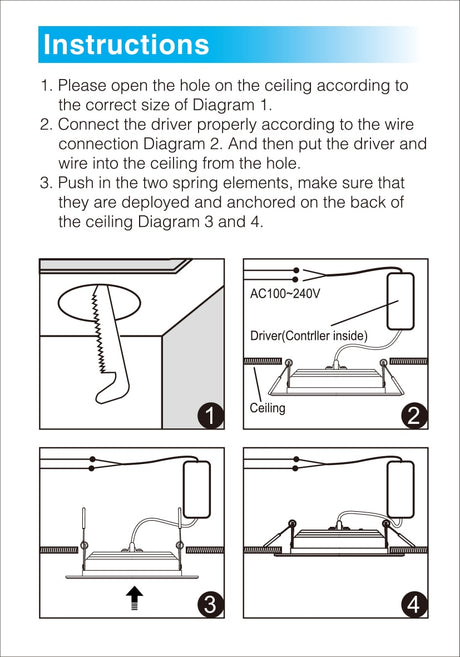 Instructions

1. Please open the hole on the ceiling according to the correct size of Diagram 1.
2. Connect the driver properly according to the wire connection Diagram 2. And then put the driver and wire into the ceiling from the hole.
3. Push in the two spring elements, make sure that they are deployed and anchored on the back of the ceiling Diagram 3 and 4.

1

AC100~240V

Driver(Contrller inside)

Ceiling

2

3

4