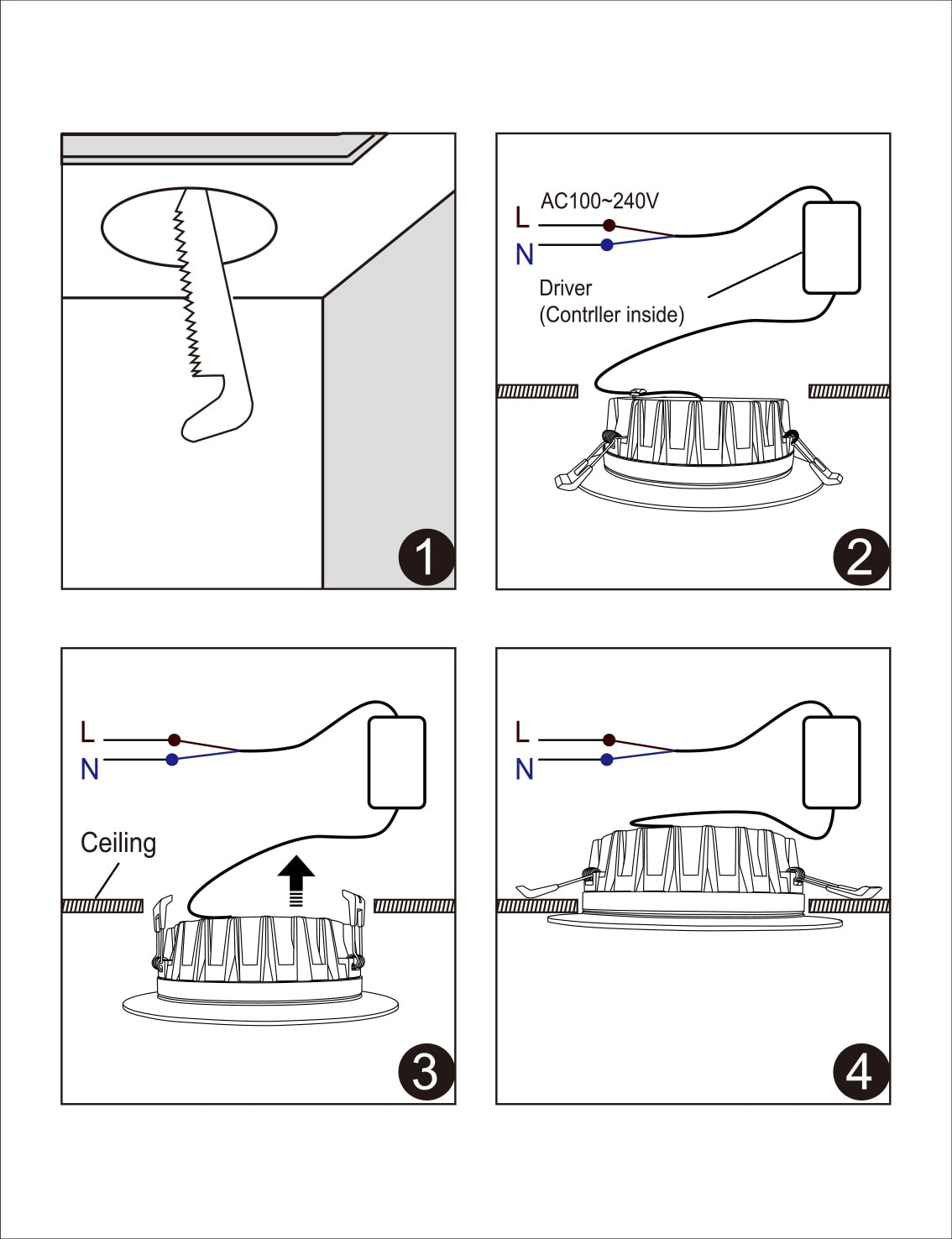 1

AC100~240V
L
N
Driver
(Contrller inside)
2

L
N
Ceiling
3

L
N
4